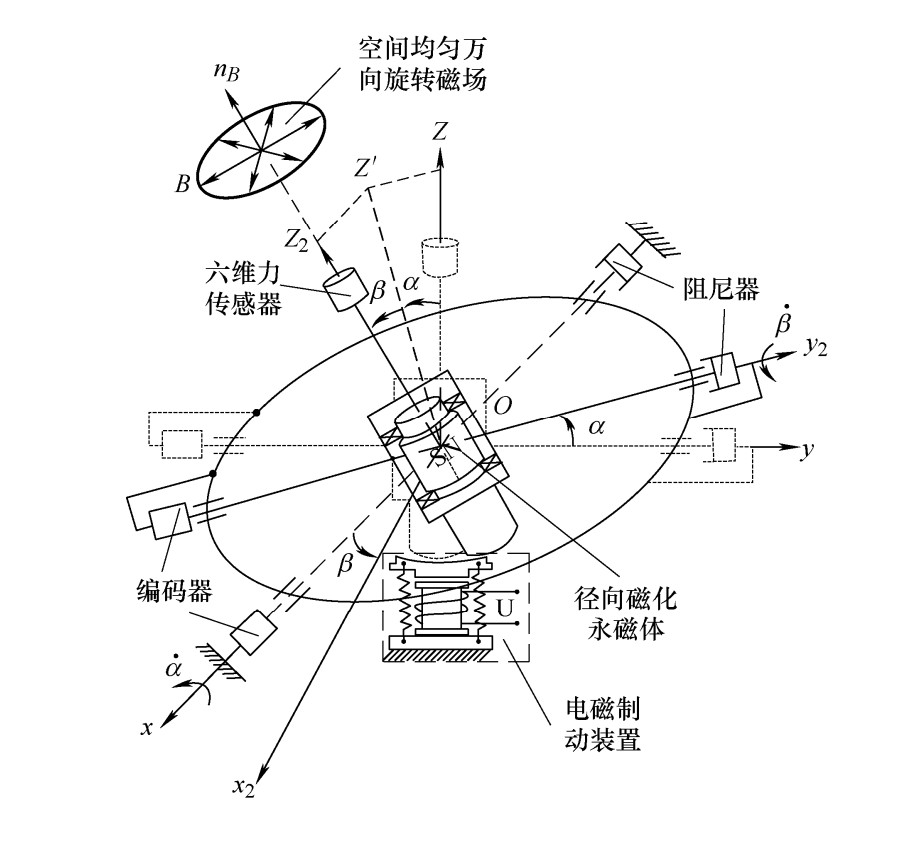 空间均匀万向旋转磁场

$n_B$

$B$

$Z$

$Z'$

$Z_2$

六维力传感器

$\beta$

$\alpha$

阻尼器

$\dot{\beta}$

$y_2$

$O$

$\alpha$

$y$

S

N

编码器

$\beta$

U

径向磁化永磁体

$\dot{\alpha}$

$x$

$x_2$

电磁制动装置