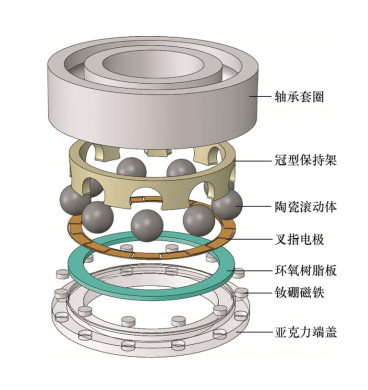 轴承套圈

冠型保持架

陶瓷滚动体

叉指电极

环氧树脂板

钕硼磁铁

亚克力端盖