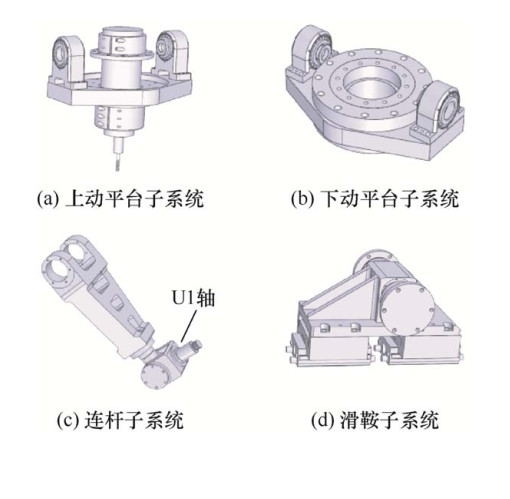 (a) 上动平台子系统

(b) 下动平台子系统

U1轴

(c) 连杆子系统

(d) 滑鞍子系统