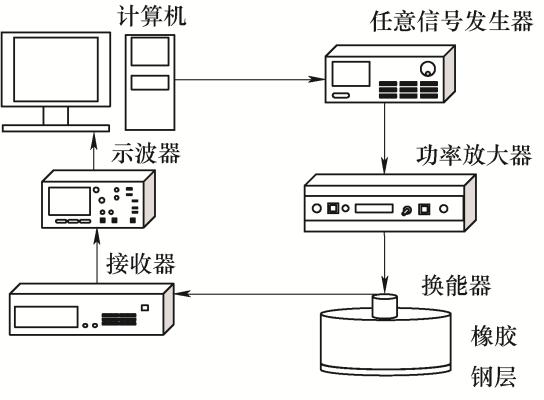 计算机

任意信号发生器

示波器

功率放大器

接收器

换能器

橡胶

钢层